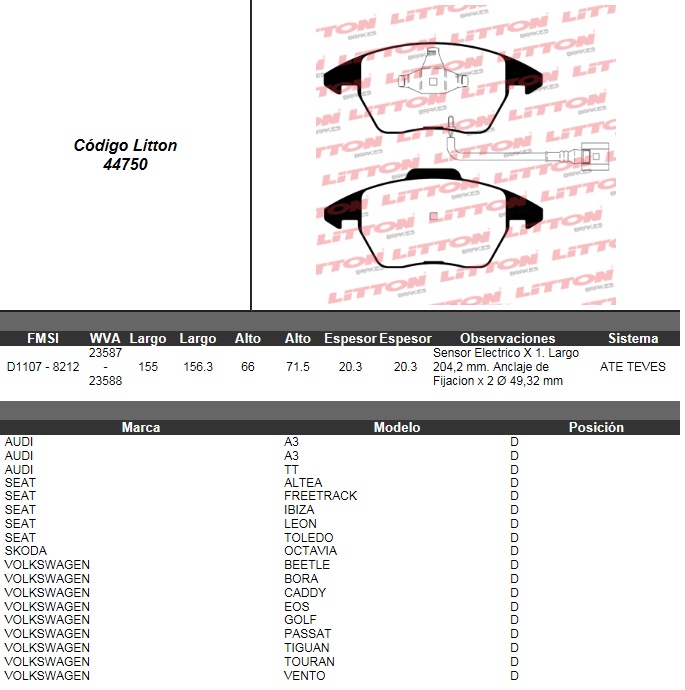 Código Litton
44750

LITTON BRAKES

| FMSI | WVA | Largo | Largo | Alto | Alto | Espesor | Espesor | Observaciones | Sistema |
|---|---|---|---|---|---|---|---|---|---|
| D1107 - 8212 | 23587 - 23588 | 155 | 156.3 | 66 | 71.5 | 20.3 | 20.3 | Sensor Electrico X 1. Largo 204,2 mm. Anclaje de Fijacion x 2 Ø 49,32 mm | ATE TEVES |

| Marca | Modelo | Posición |
|---|---|---|
| AUDI | A3 | D |
| AUDI | A3 | D |
| AUDI | TT | D |
| SEAT | ALTEA | D |
| SEAT | FREETRACK | D |
| SEAT | IBIZA | D |
| SEAT | LEON | D |
| SEAT | TOLEDO | D |
| SKODA | OCTAVIA | D |
| VOLKSWAGEN | BEETLE | D |
| VOLKSWAGEN | BORA | D |
| VOLKSWAGEN | CADDY | D |
| VOLKSWAGEN | EOS | D |
| VOLKSWAGEN | GOLF | D |
| VOLKSWAGEN | PASSAT | D |
| VOLKSWAGEN | TIGUAN | D |
| VOLKSWAGEN | TOURAN | D |
| VOLKSWAGEN | VENTO | D |